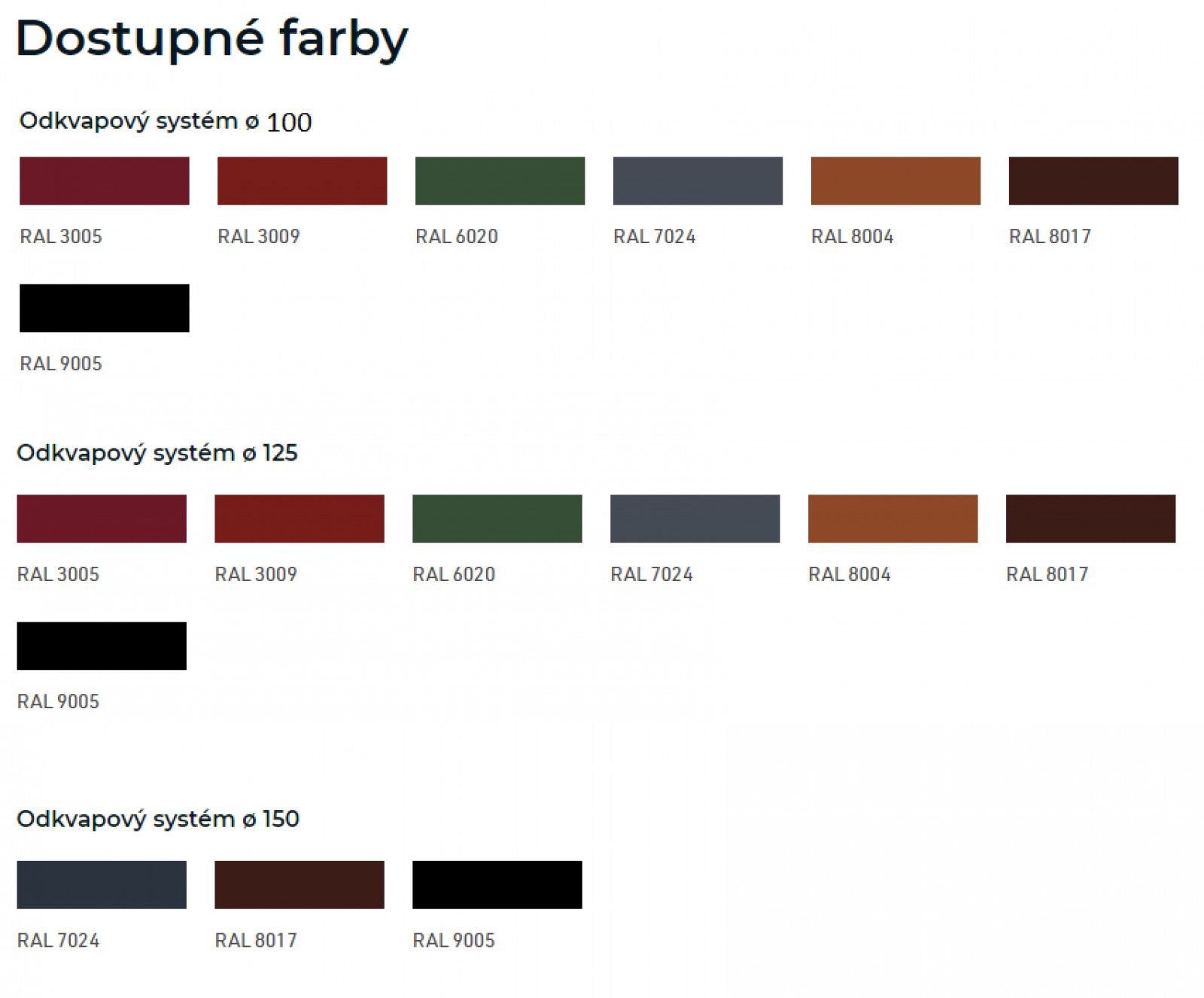 Dostupné farby

Odkvapový systém ø 100

RAL 3005

RAL 3009

RAL 6020

RAL 7024

RAL 8004

RAL 8017

RAL 9005

Odkvapový systém ø 125

RAL 3005

RAL 3009

RAL 6020

RAL 7024

RAL 8004

RAL 8017

RAL 9005

Odkvapový systém ø 150

RAL 7024

RAL 8017

RAL 9005